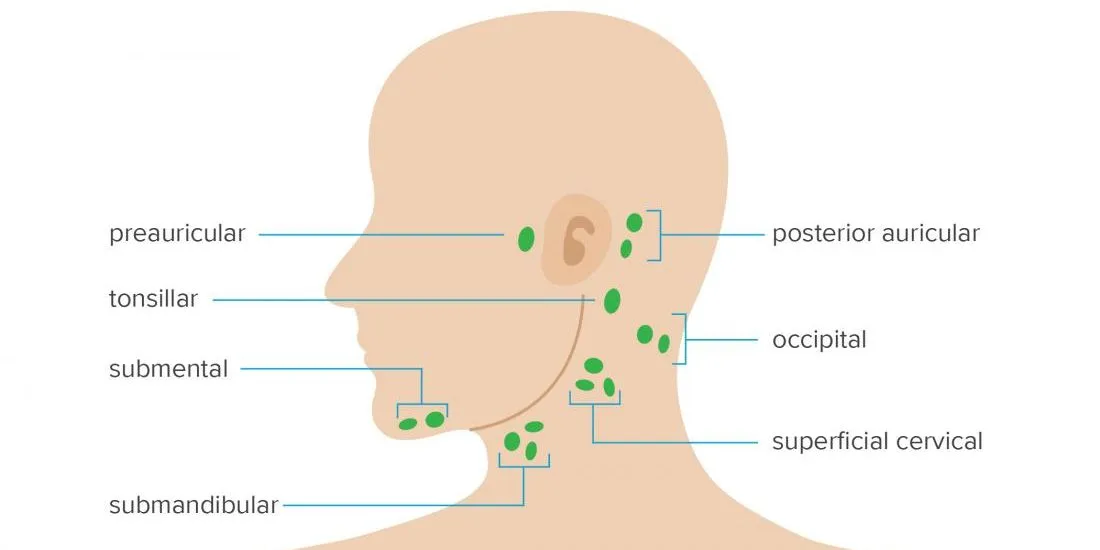 preauricular

tonsillar

submental

submandibular

posterior auricular

occipital

superficial cervical